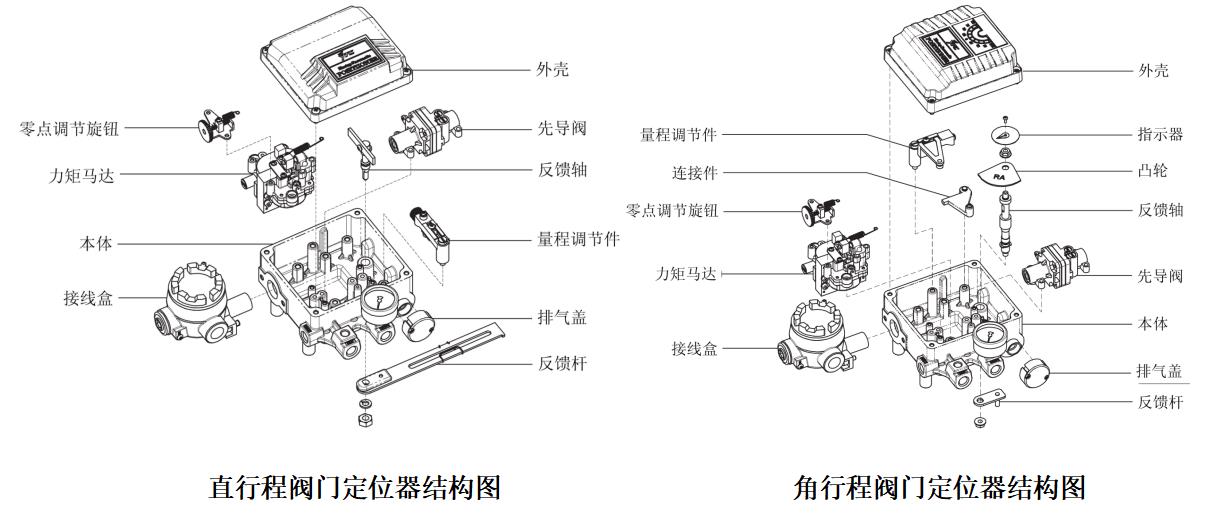 外壳
零点调节旋钮
先导阀
力矩马达
反馈轴
本体
量程调节件
接线盒
排气盖
反馈杆

直行程阀门定位器结构图

外壳
量程调节件
指示器
连接件
凸轮
RA
零点调节旋钮
反馈轴
力矩马达
先导阀
本体
接线盒
排气盖
反馈杆

角行程阀门定位器结构图